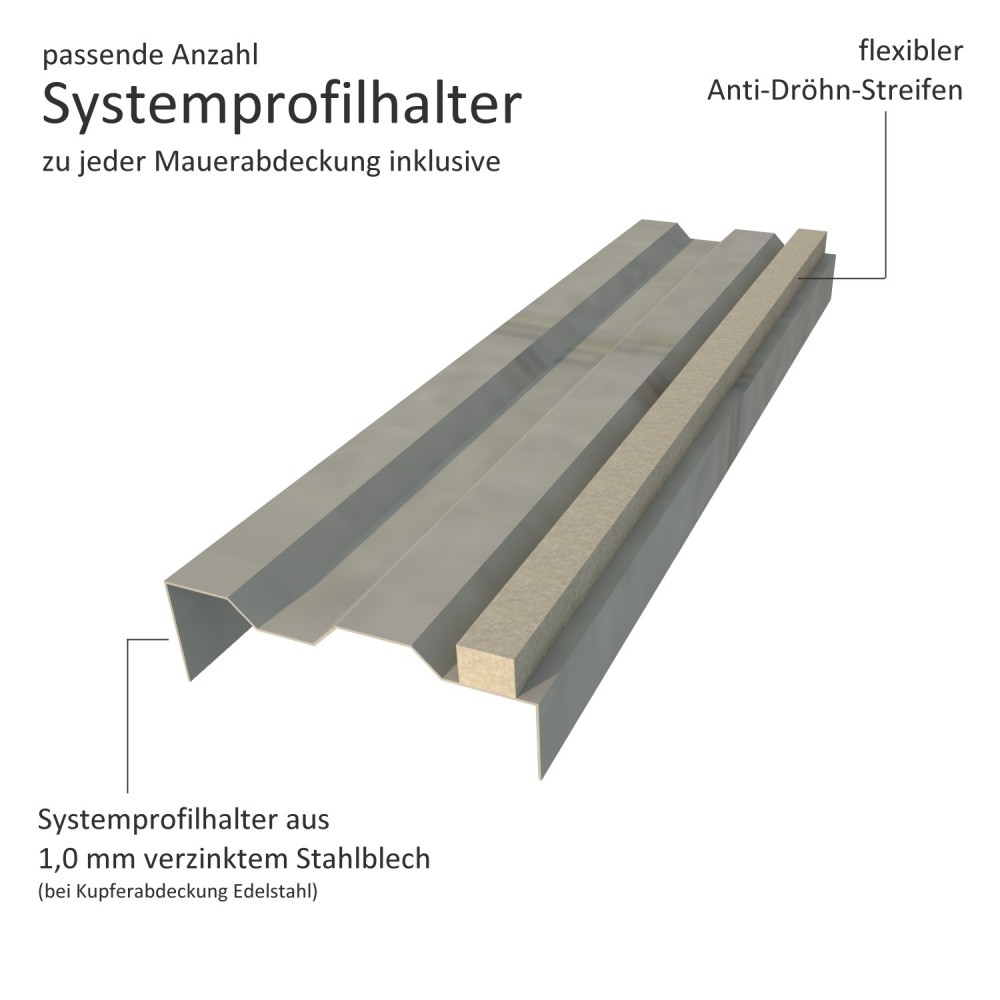 passende Anzahl
Systemprofilhalter
zu jeder Mauerabdeckung inklusive

flexibler
Anti-Dröhn-Streifen

Systemprofilhalter aus
1,0 mm verzinktem Stahlblech
(bei Kupferabdeckung Edelstahl)